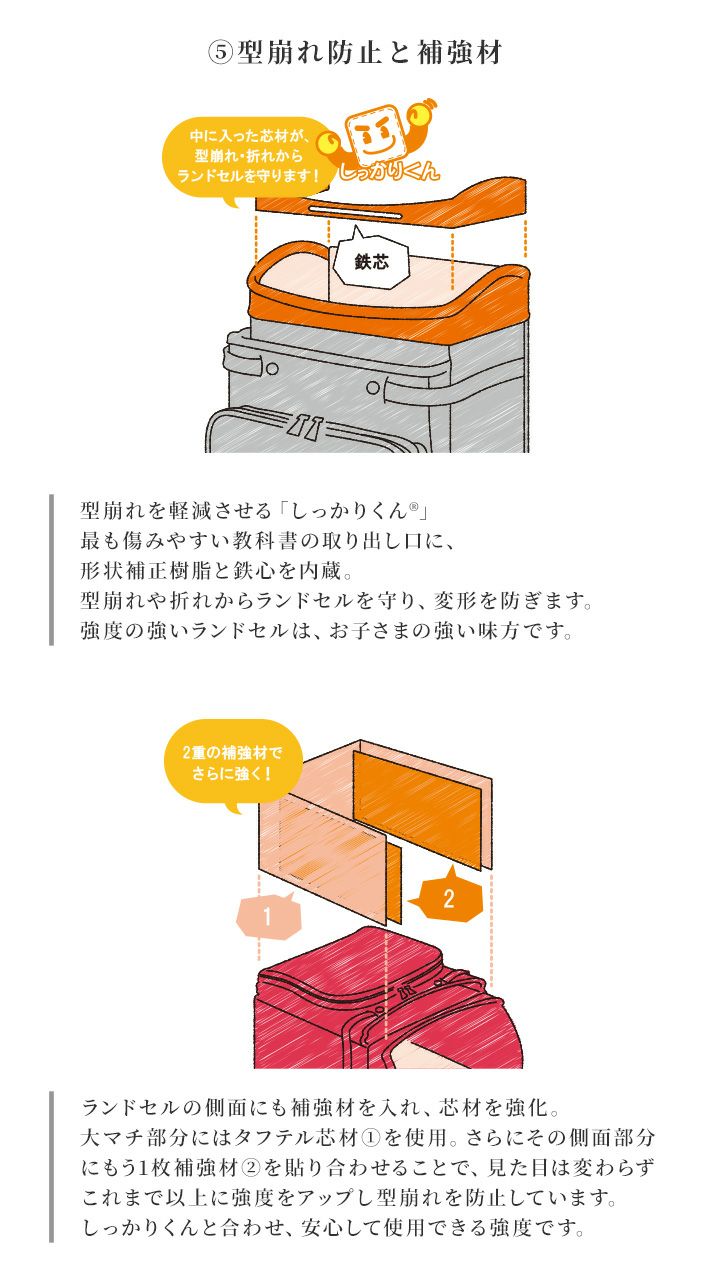 ⑤型崩れ防止と補強材

中に入った芯材が、型崩れ・折れからランドセルを守ります！

しっかりくん

鉄芯

型崩れを軽減させる「しっかりくん®」
最も傷みやすい教科書の取り出し口に、
形状補正樹脂と鉄心を内蔵。
型崩れや折れからランドセルを守り、変形を防ぎます。
強度の強いランドセルは、お子さまの強い味方です。

2重の補強材でさらに強く！

1

2

ランドセルの側面にも補強材を入れ、芯材を強化。
大マチ部分にはタフテル芯材①を使用。さらにその側面部分にもう1枚補強材②を貼り合わせることで、見た目は変わらずこれまで以上に強度をアップし型崩れを防止しています。
しっかりくんと合わせ、安心して使用できる強度です。